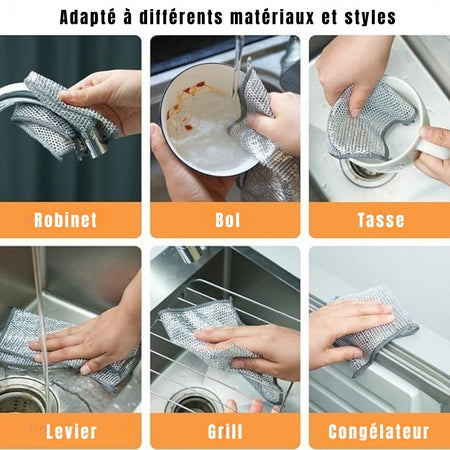 Adapté à différents matériaux et styles

Robinet

Bol

Tasse

Levier

Grill

Congélateur