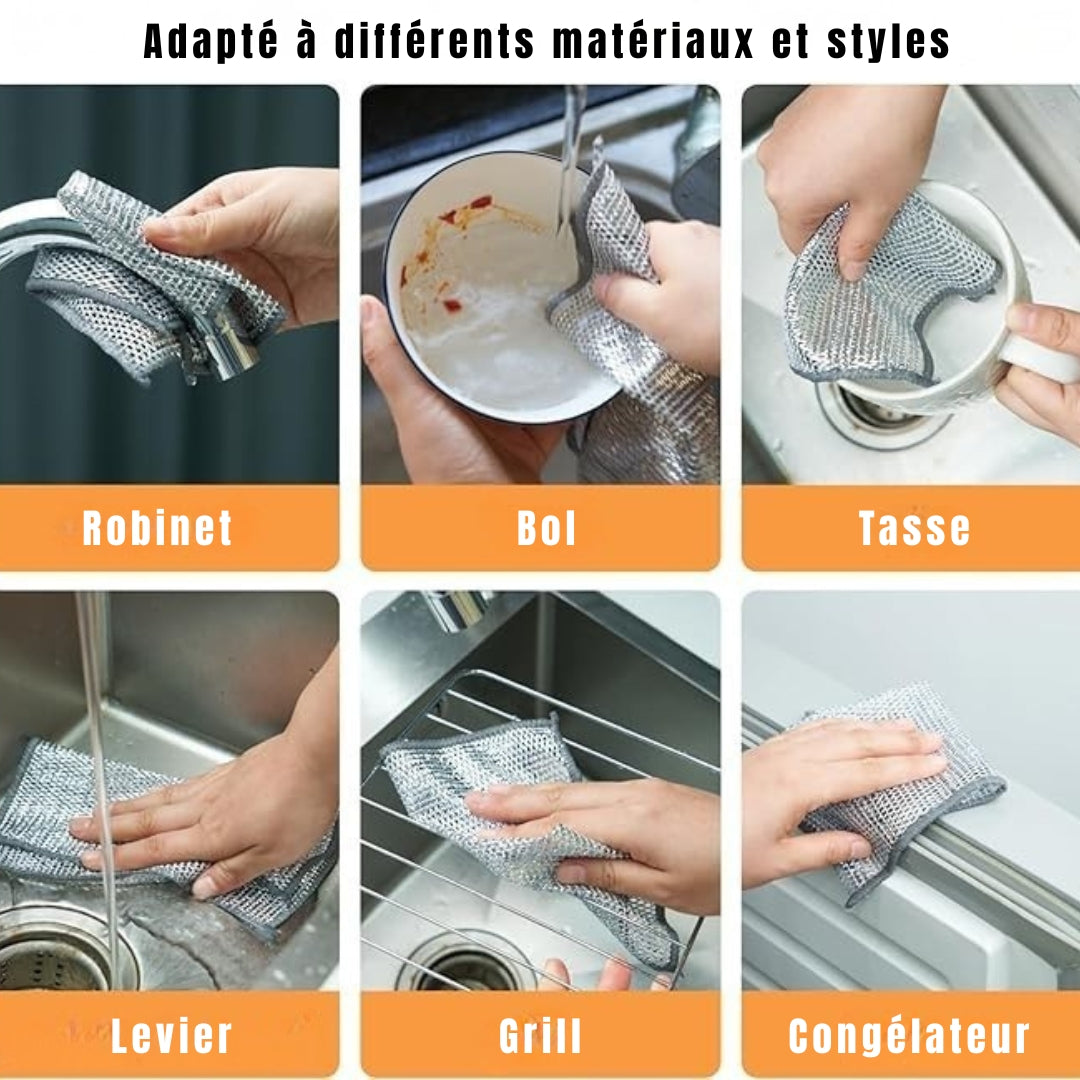 Adapté à différents matériaux et styles

Robinet

Bol

Tasse

Levier

Grill

Congélateur